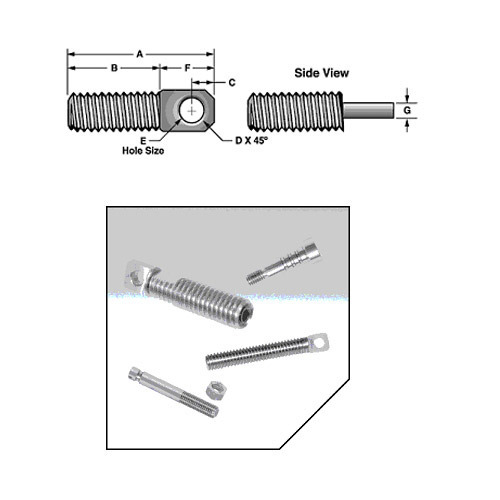 A
B
F
C
Side View
G
E
Hole Size
D X 45°